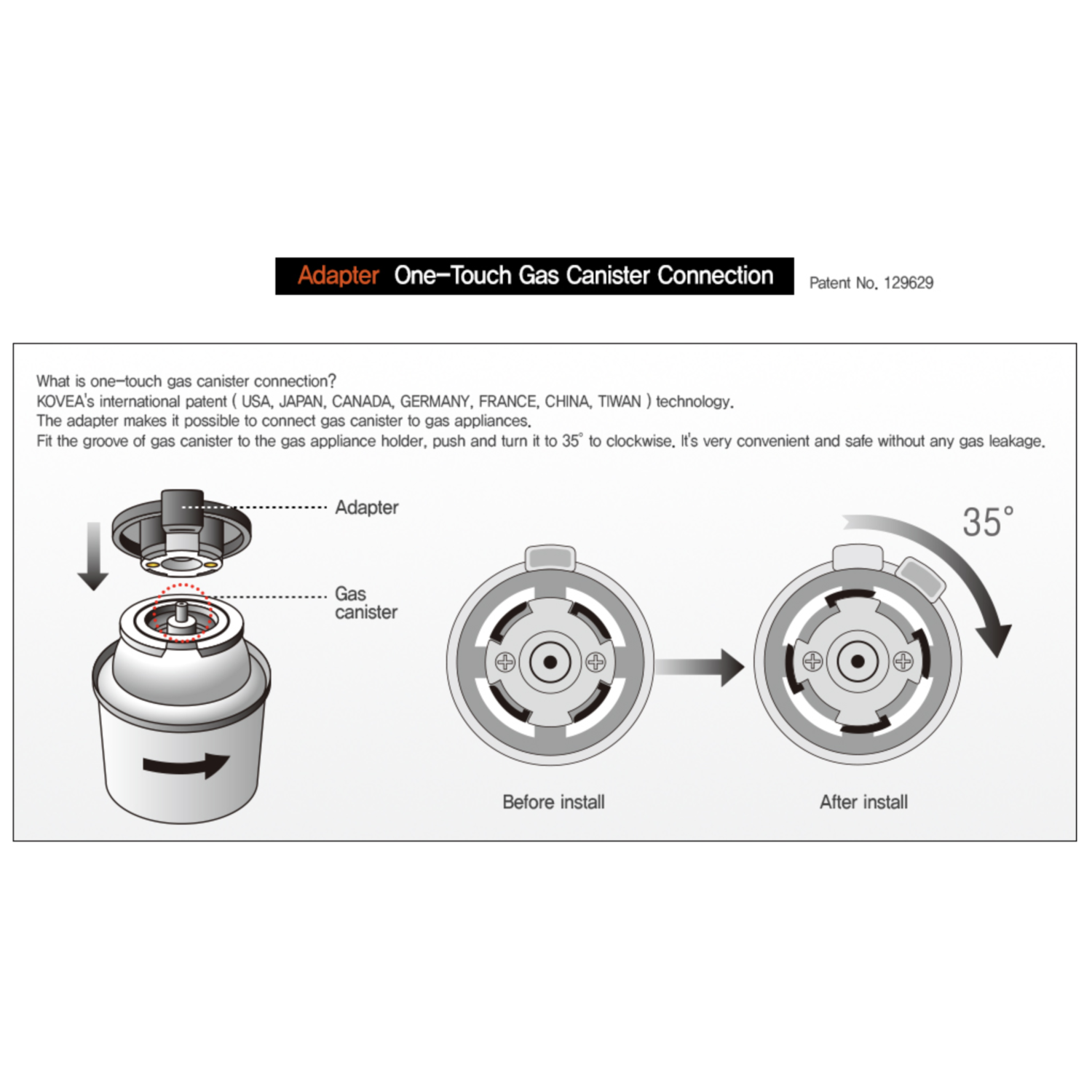 Adapter One-Touch Gas Canister Connection

Patent No. 129629

What is one-touch gas canister connection?
KOVEA's international patent ( USA, JAPAN, CANADA, GERMANY, FRANCE, CHINA, TIWAN ) technology.
The adapter makes it possible to connect gas canister to gas appliances.
Fit the groove of gas canister to the gas appliance holder, push and turn it to 35° to clockwise. It's very convenient and safe without any gas leakage.

Adapter

Gas canister

35°

Before install

After install