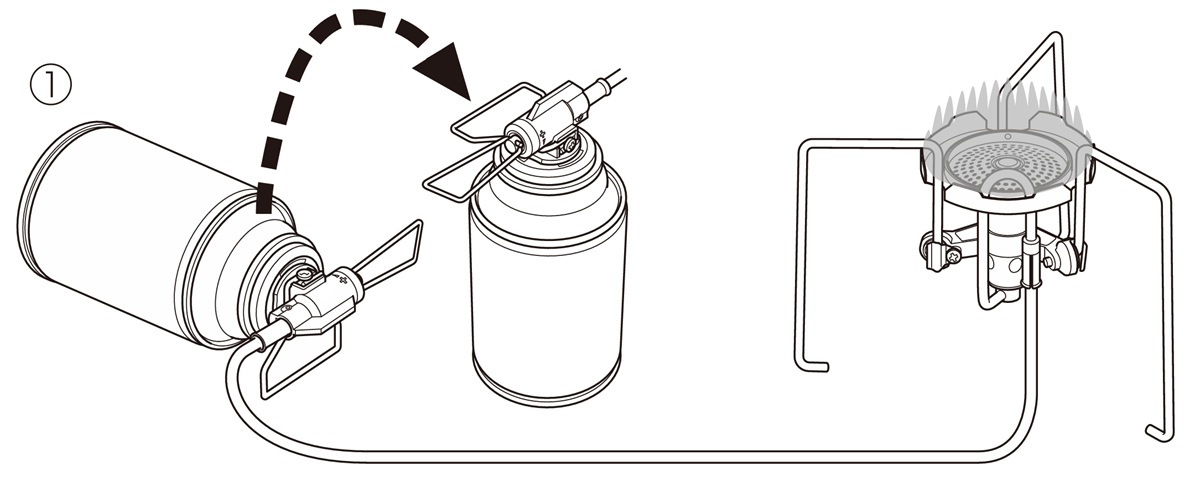 ①