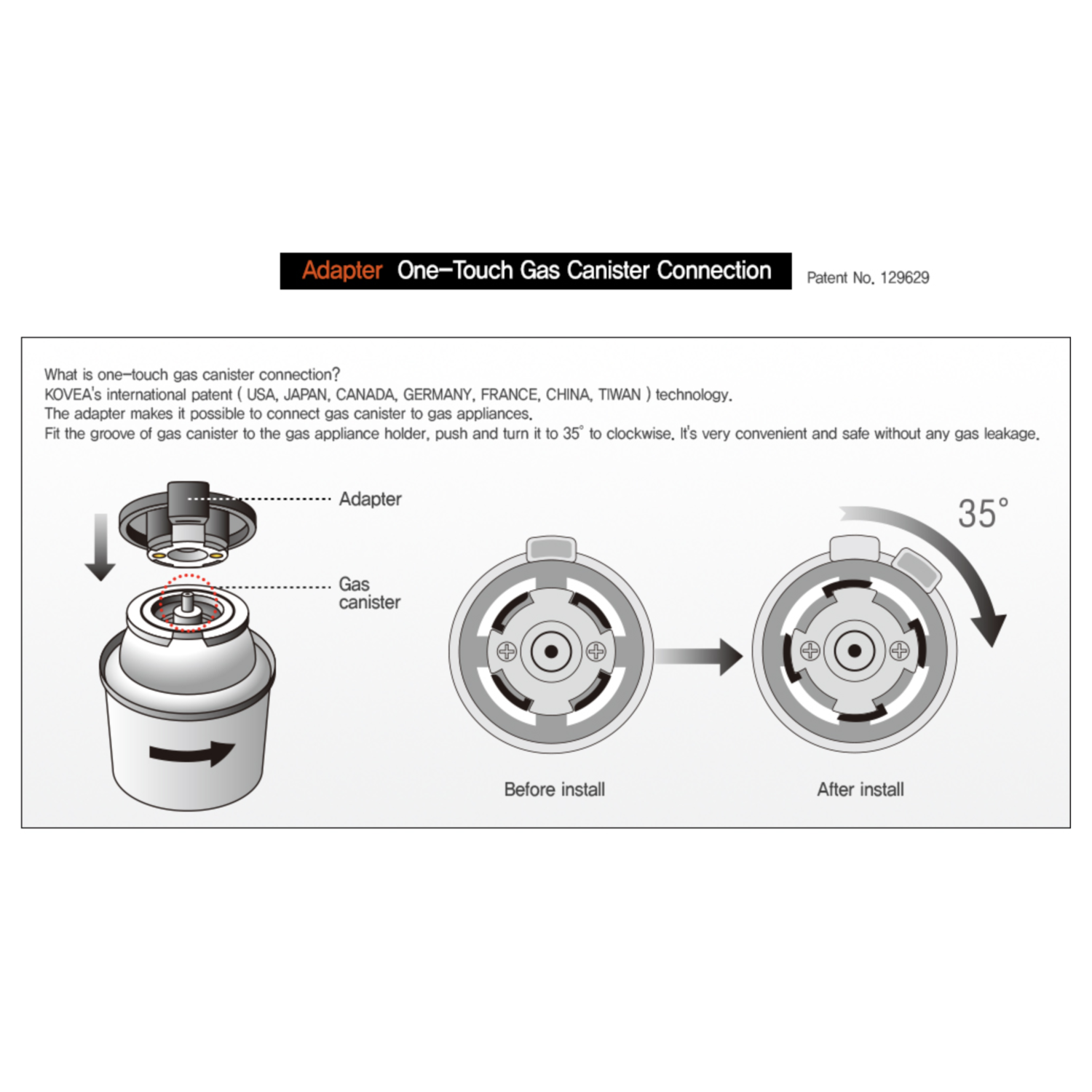 Adapter One-Touch Gas Canister Connection Patent No. 129629

What is one-touch gas canister connection?
KOVEA's international patent ( USA, JAPAN, CANADA, GERMANY, FRANCE, CHINA, TIWAN ) technology.
The adapter makes it possible to connect gas canister to gas appliances.
Fit the groove of gas canister to the gas appliance holder, push and turn it to 35° to clockwise. It's very convenient and safe without any gas leakage.

Adapter

Gas canister

35°

Before install

After install