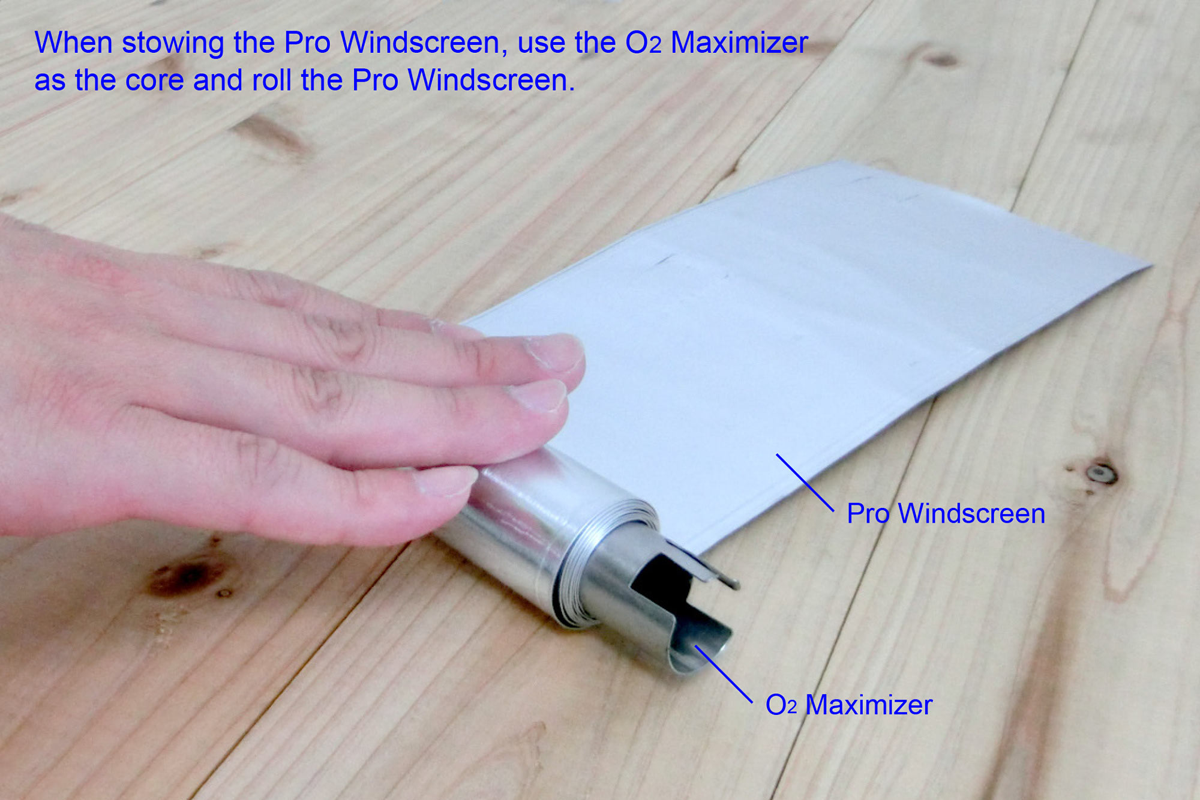 When stowing the Pro Windscreen, use the $O_2$ Maximizer as the core and roll the Pro Windscreen.

Pro Windscreen

$O_2$ Maximizer