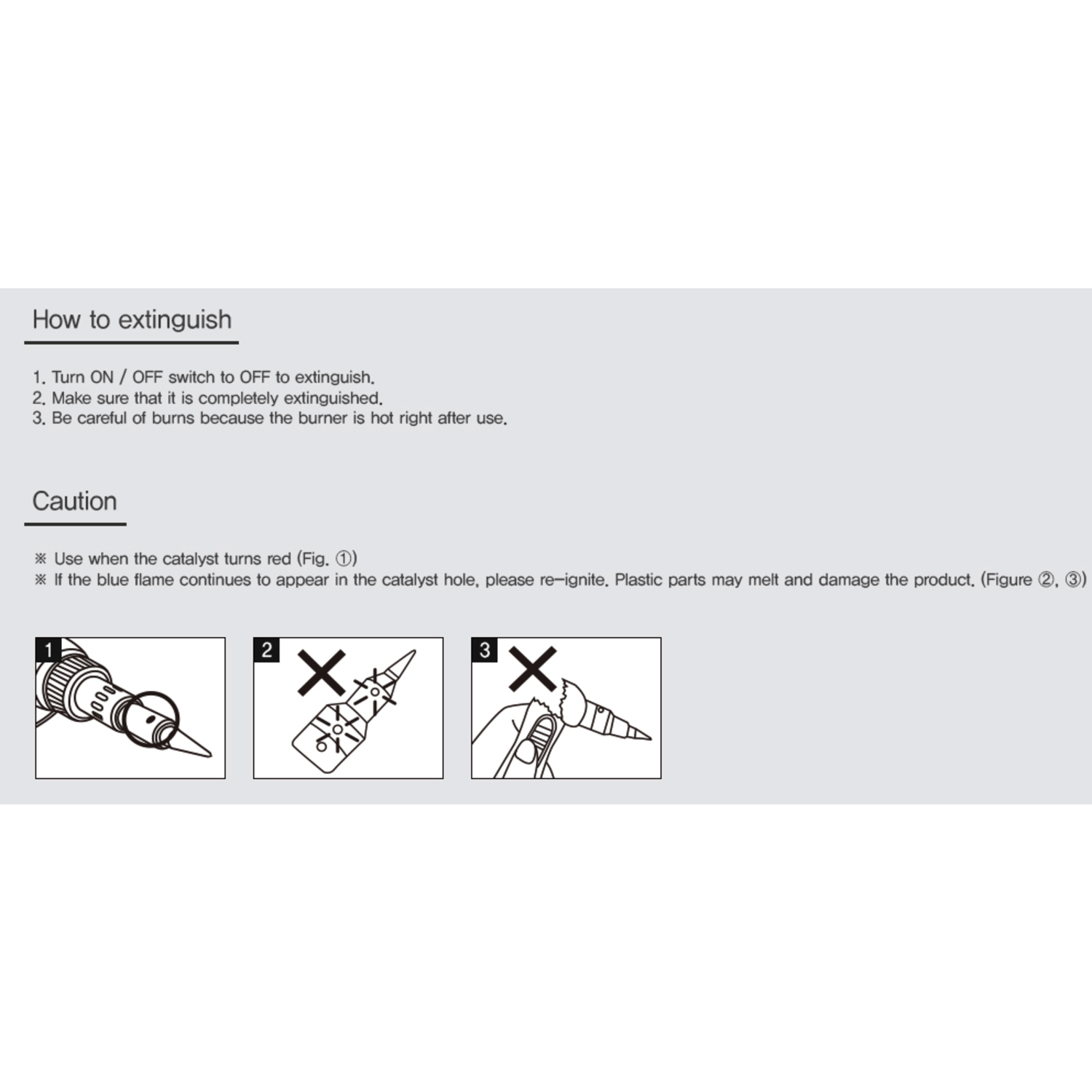 How to extinguish

1. Turn ON / OFF switch to OFF to extinguish.
2. Make sure that it is completely extinguished.
3. Be careful of burns because the burner is hot right after use.

Caution

※ Use when the catalyst turns red (Fig. ①)
※ If the blue flame continues to appear in the catalyst hole, please re-ignite. Plastic parts may melt and damage the product. (Figure ②, ③)

1

2

3