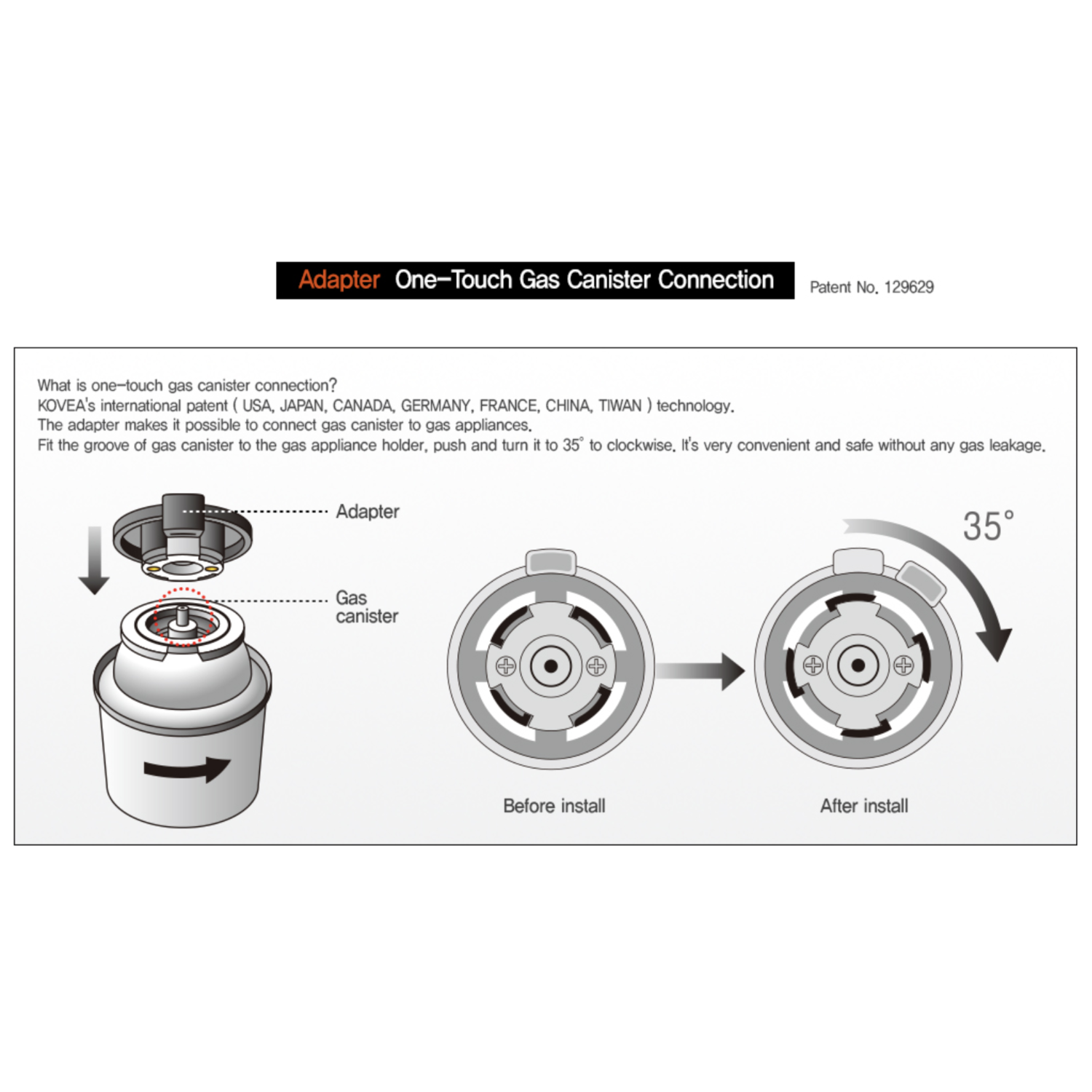 Adapter One-Touch Gas Canister Connection

Patent No. 129629

What is one-touch gas canister connection?
KOVEA's international patent ( USA, JAPAN, CANADA, GERMANY, FRANCE, CHINA, TIWAN ) technology.
The adapter makes it possible to connect gas canister to gas appliances.
Fit the groove of gas canister to the gas appliance holder, push and turn it to 35° to clockwise. It's very convenient and safe without any gas leakage.

Adapter

Gas canister

35°

Before install

After install