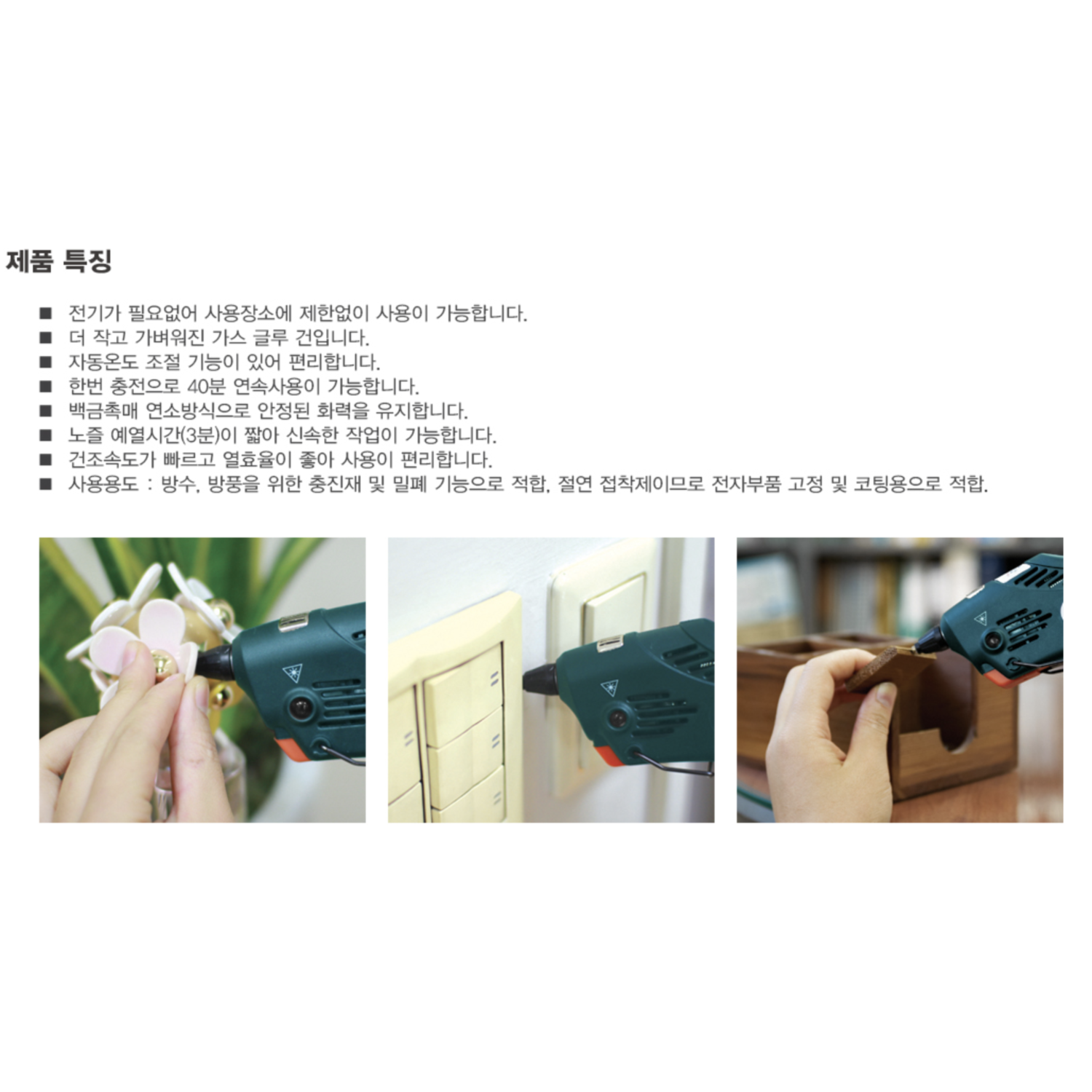 제품 특징

■ 전기가 필요없어 사용장소에 제한없이 사용이 가능합니다.
■ 더 작고 가벼워진 가스 글루 건입니다.
■ 자동온도 조절 기능이 있어 편리합니다.
■ 한번 충전으로 40분 연속사용이 가능합니다.
■ 백금촉매 연소방식으로 안정된 화력을 유지합니다.
■ 노즐 예열시간(3분)이 짧아 신속한 작업이 가능합니다.
■ 건조속도가 빠르고 열효율이 좋아 사용이 편리합니다.
■ 사용용도 : 방수, 방풍을 위한 충진재 및 밀폐 기능으로 적합, 절연 접착제이므로 전자부품 고정 및 코팅용으로 적합.