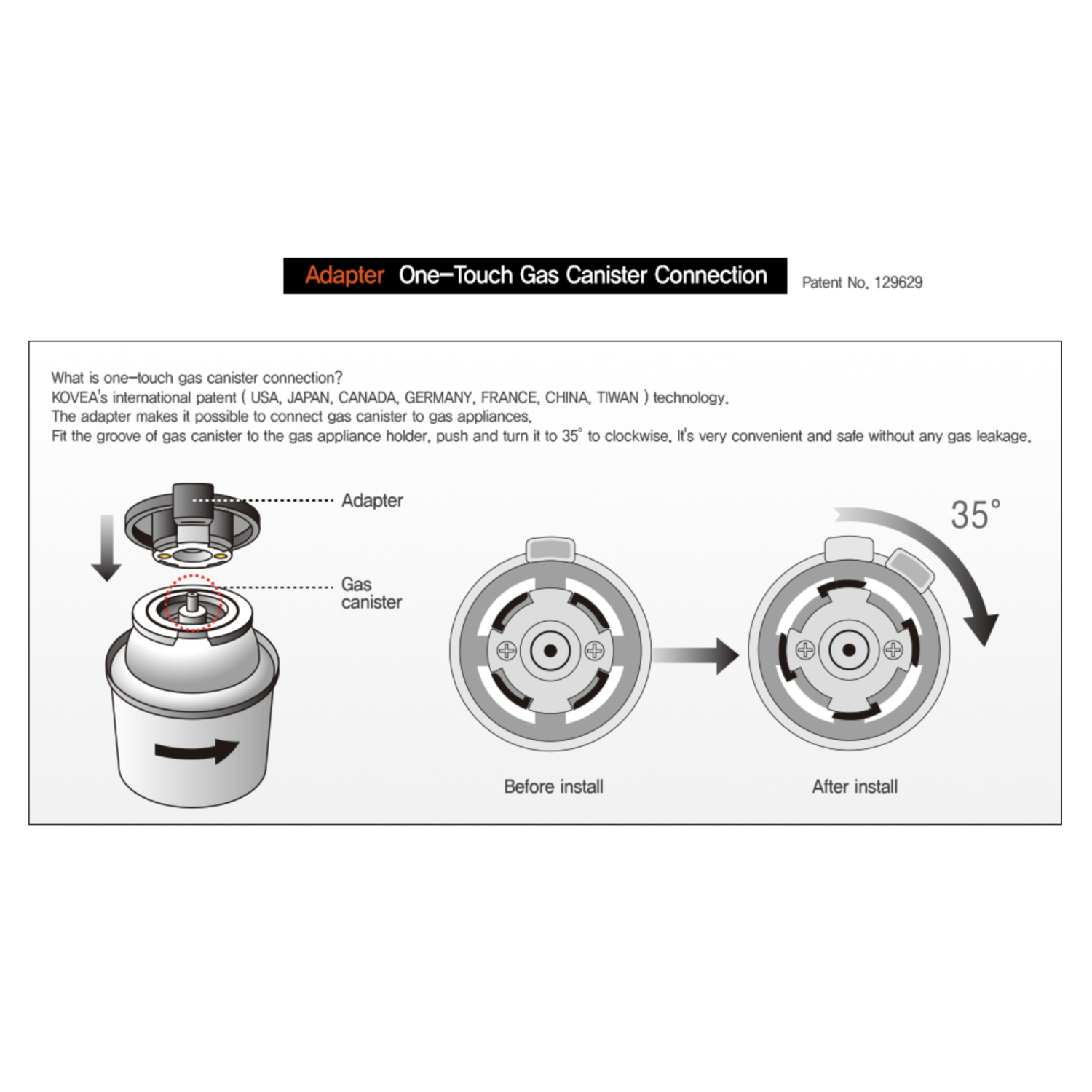 Adapter One-Touch Gas Canister Connection

Patent No. 129629

What is one-touch gas canister connection?
KOVEA's international patent ( USA, JAPAN, CANADA, GERMANY, FRANCE, CHINA, TIWAN ) technology.
The adapter makes it possible to connect gas canister to gas appliances.
Fit the groove of gas canister to the gas appliance holder, push and turn it to 35° to clockwise. It's very convenient and safe without any gas leakage.

Adapter

Gas canister

35°

Before install

After install