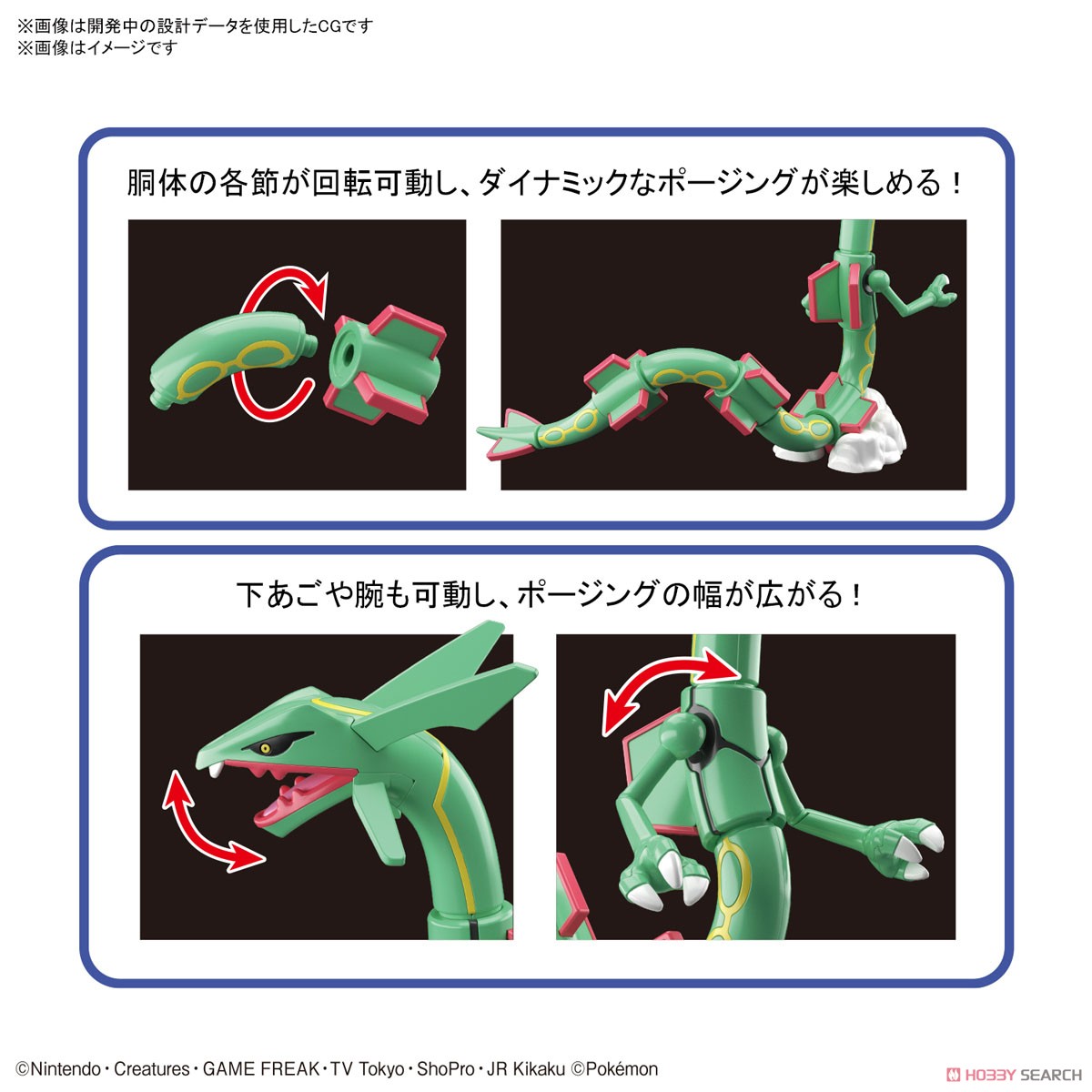 ※画像は開発中の設計データを使用したCGです
※画像はイメージです

胴体の各節が回転可動し、ダイナミックなポージングが楽しめる！

下あごや腕も可動し、ポージングの幅が広がる！

©Nintendo・Creatures・GAME FREAK・TV Tokyo・ShoPro・JR Kikaku ©Pokémon

HOBBY SEARCH