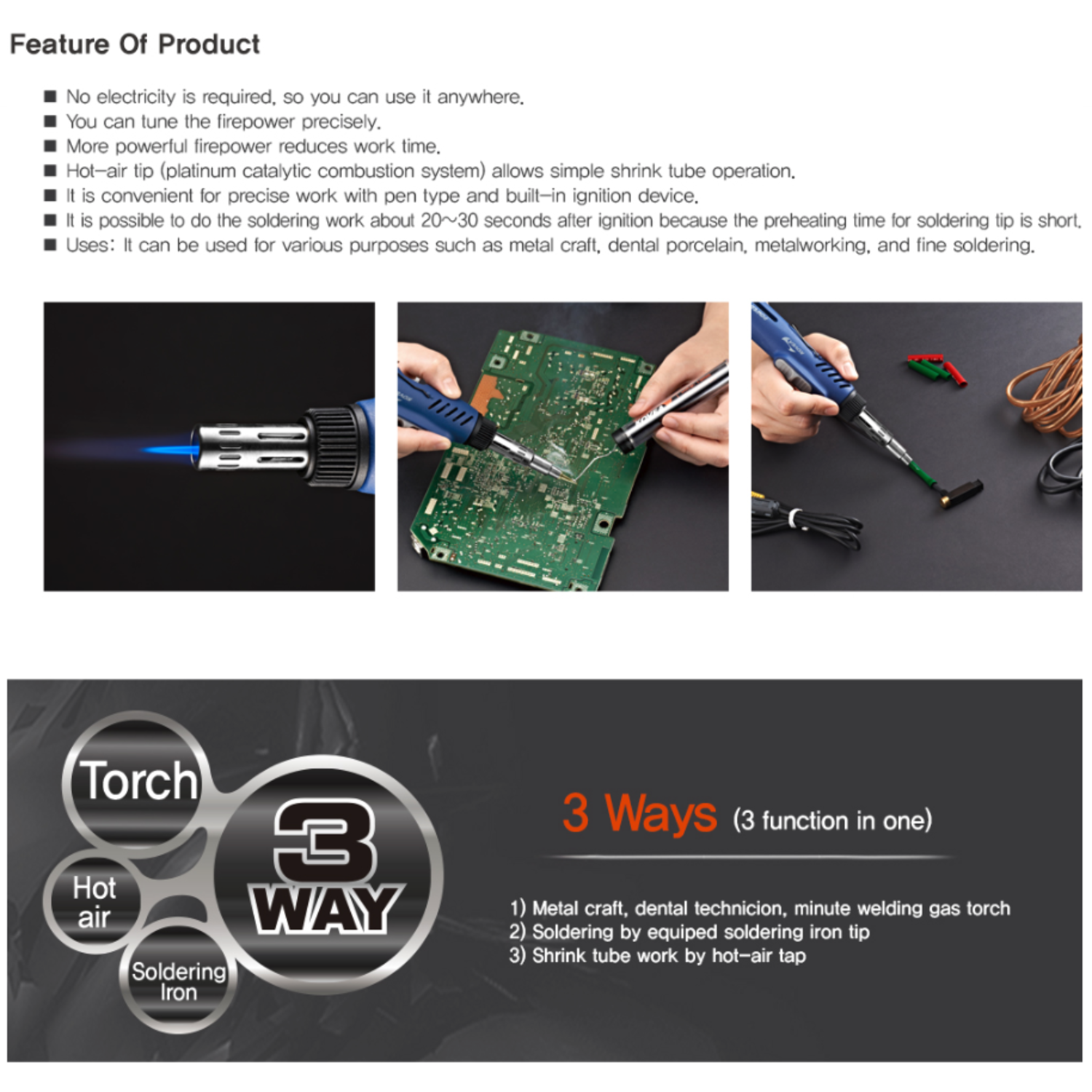 Feature Of Product

■ No electricity is required, so you can use it anywhere.
■ You can tune the firepower precisely.
■ More powerful firepower reduces work time.
■ Hot-air tip (platinum catalytic combustion system) allows simple shrink tube operation.
■ It is convenient for precise work with pen type and built-in ignition device.
■ It is possible to do the soldering work about 20~30 seconds after ignition because the preheating time for soldering tip is short.
■ Uses: It can be used for various purposes such as metal craft, dental porcelain, metalworking, and fine soldering.

Torch

Hot air

Soldering Iron

3 WAY

3 Ways (3 function in one)

1) Metal craft, dental technicion, minute welding gas torch
2) Soldering by equiped soldering iron tip
3) Shrink tube work by hot-air tap