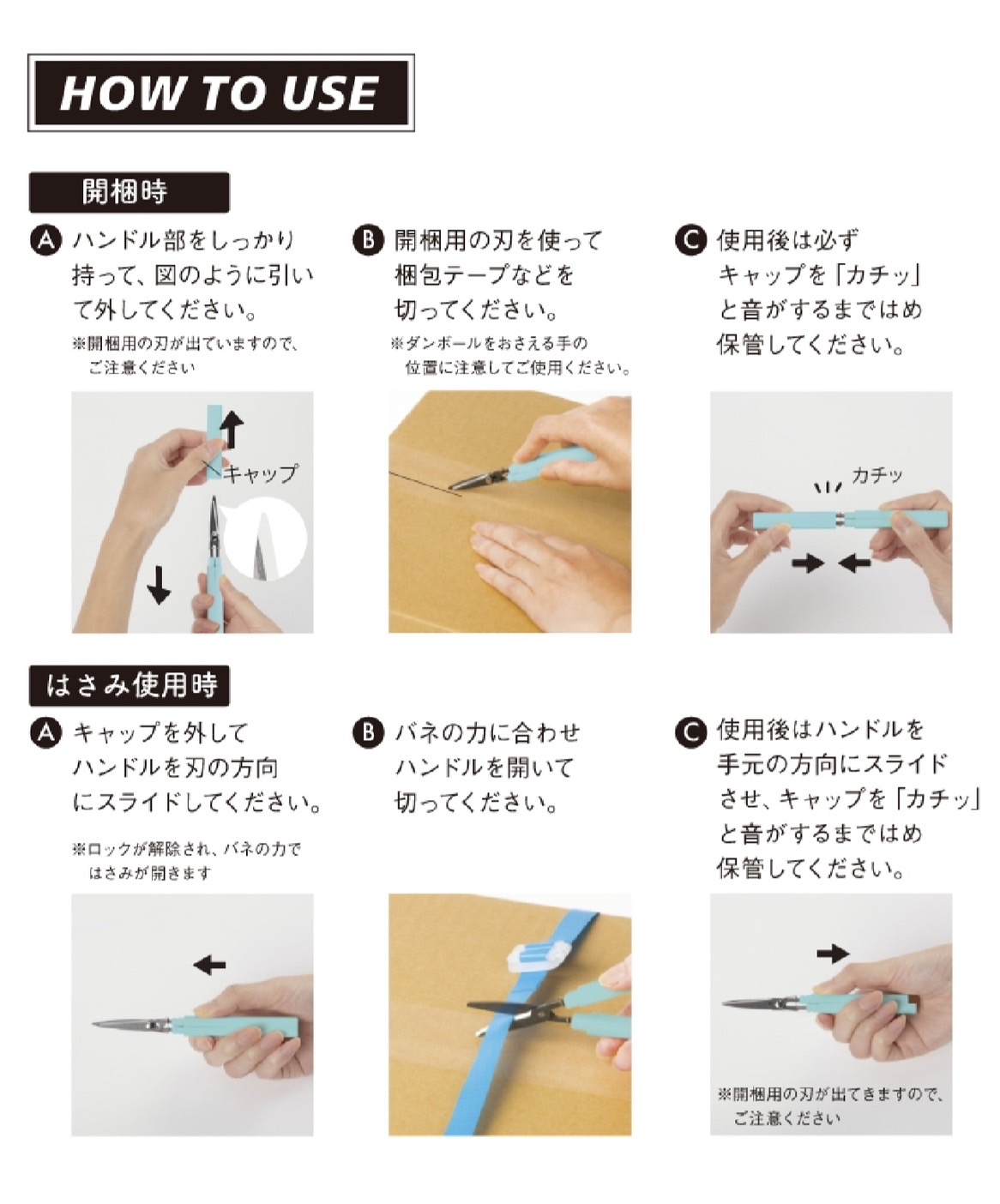 HOW TO USE

開梱時

A ハンドル部をしっかり持って、図のように引いて外してください。
※開梱用の刃が出ていますので、ご注意ください

キャップ

B 開梱用の刃を使って梱包テープなどを切ってください。
※ダンボールをおさえる手の位置に注意してご使用ください。

C 使用後は必ずキャップを「カチッ」と音がするまではめ保管してください。

カチッ

はさみ使用時

A キャップを外してハンドルを刃の方向にスライドしてください。
※ロックが解除され、バネの力ではさみが開きます

B バネの力に合わせハンドルを開いて切ってください。

C 使用後はハンドルを手元の方向にスライドさせ、キャップを「カチッ」と音がするまではめ保管してください。

※開梱用の刃が出てきますので、ご注意ください