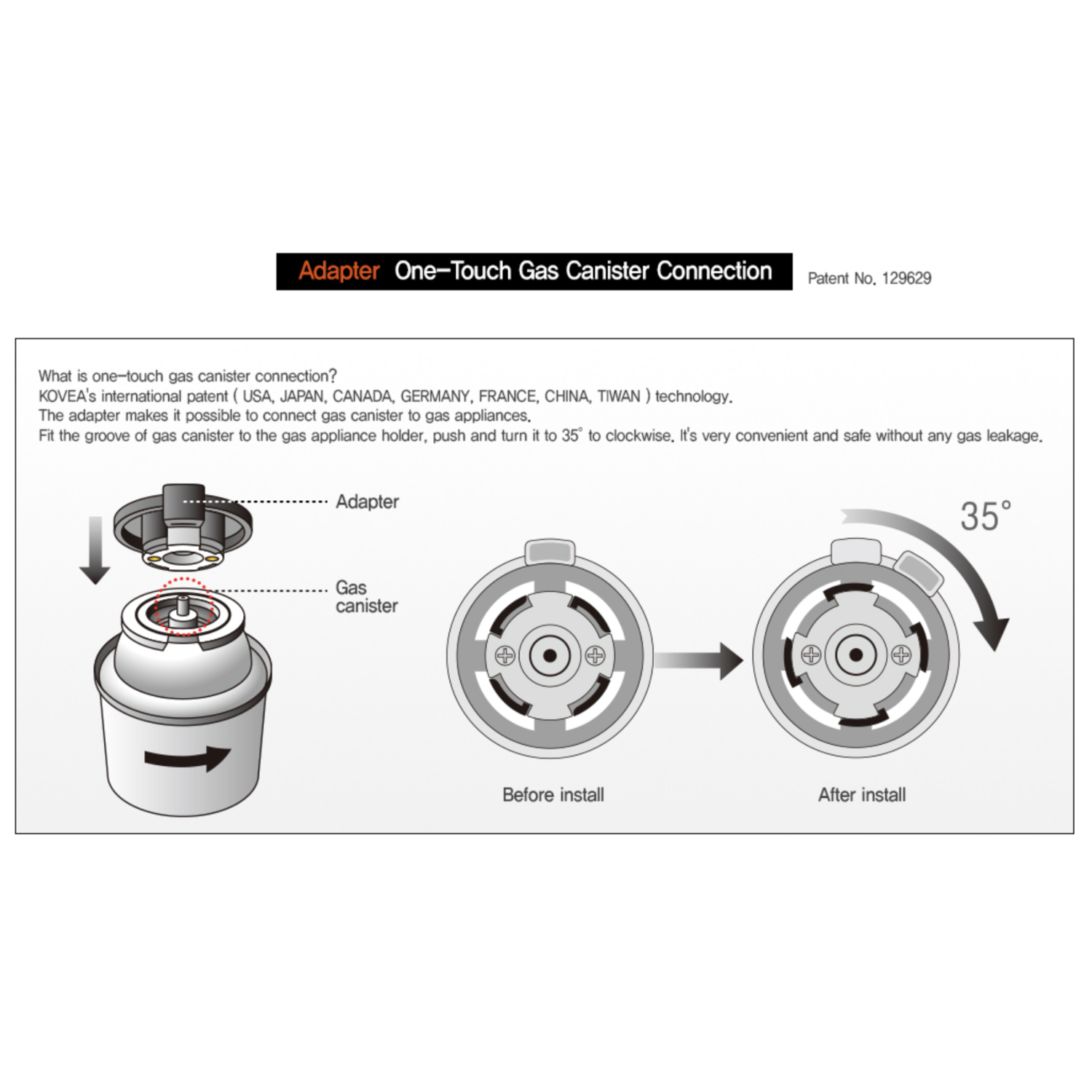 Adapter One-Touch Gas Canister Connection

Patent No. 129629

What is one-touch gas canister connection?
KOVEA's international patent ( USA, JAPAN, CANADA, GERMANY, FRANCE, CHINA, TIWAN ) technology.
The adapter makes it possible to connect gas canister to gas appliances.
Fit the groove of gas canister to the gas appliance holder, push and turn it to 35° to clockwise. It's very convenient and safe without any gas leakage.

Adapter

Gas canister

35°

Before install

After install