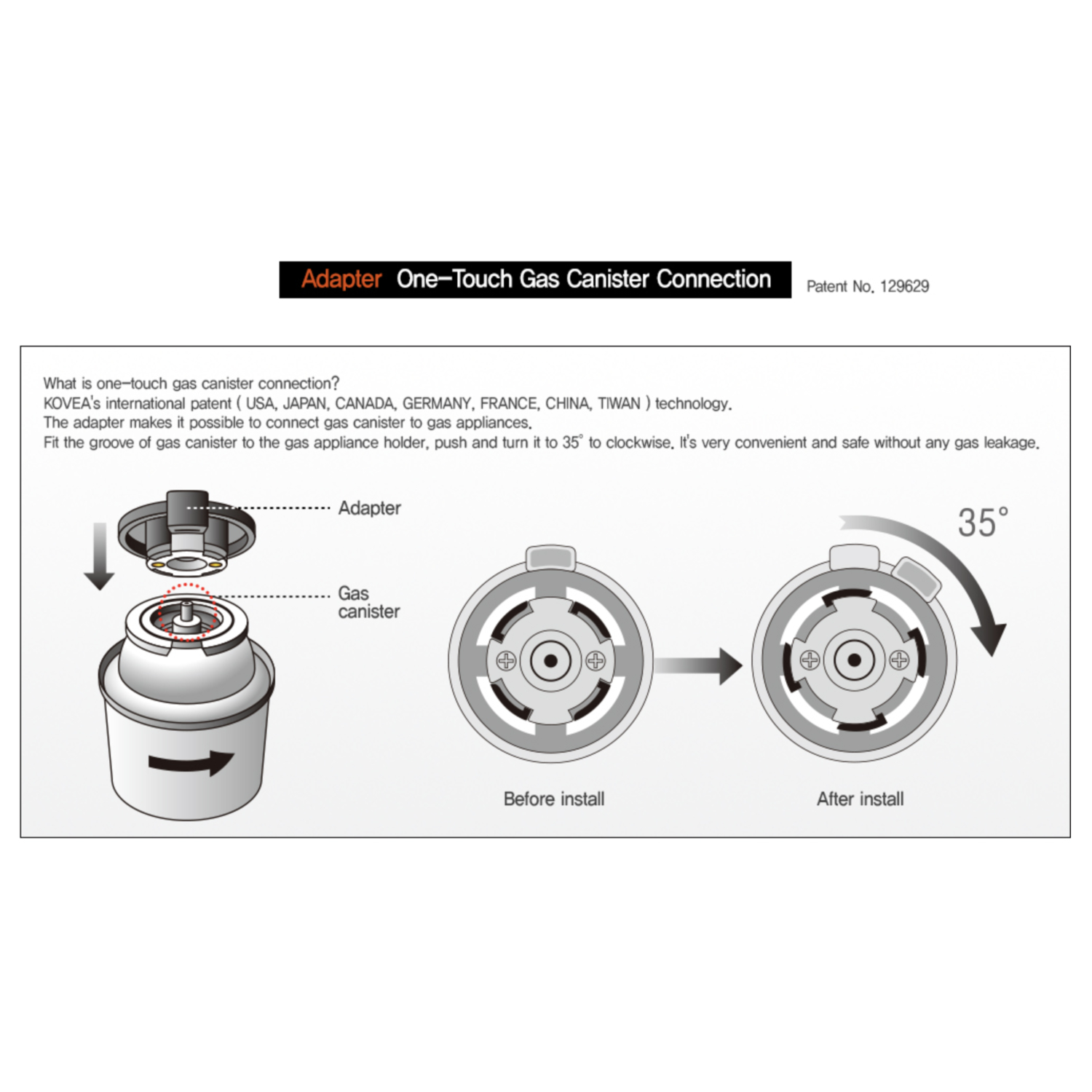 Adapter One-Touch Gas Canister Connection

Patent No. 129629

What is one-touch gas canister connection?
KOVEA's international patent ( USA, JAPAN, CANADA, GERMANY, FRANCE, CHINA, TIWAN ) technology.
The adapter makes it possible to connect gas canister to gas appliances.
Fit the groove of gas canister to the gas appliance holder, push and turn it to 35° to clockwise. It's very convenient and safe without any gas leakage.

Adapter

Gas canister

35°

Before install

After install