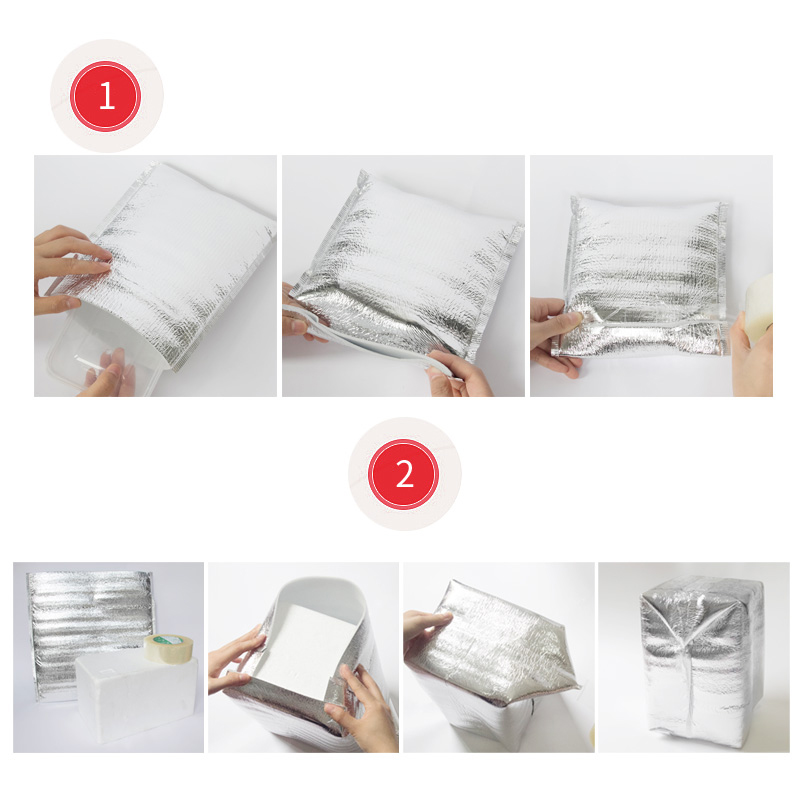 1

2