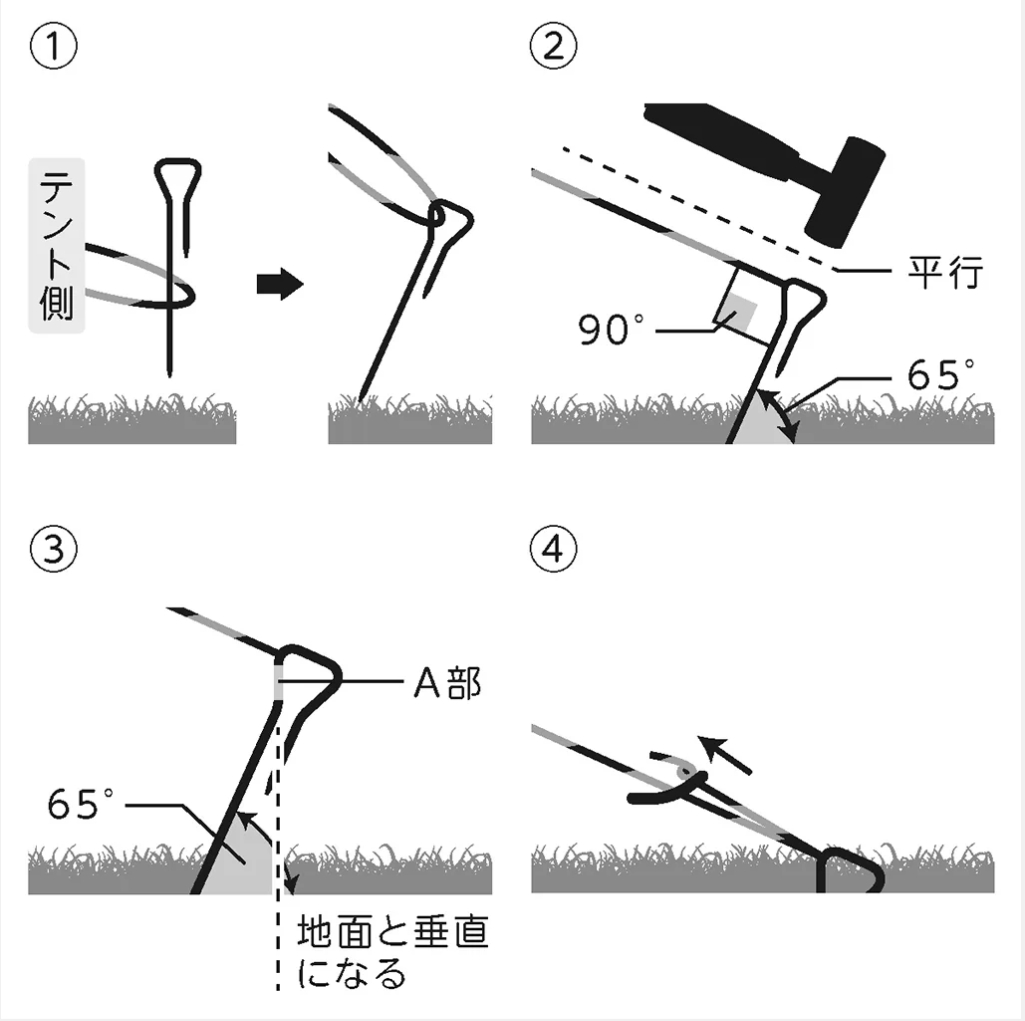 ①

テント側

②

平行

90°

65°

③

A部

65°

地面と垂直になる

④