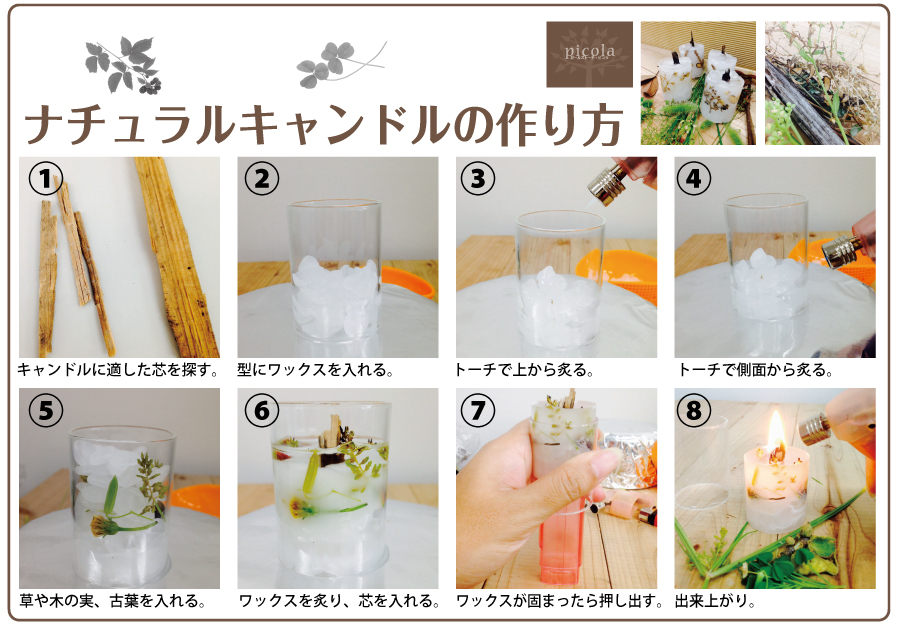 nicola

ナチュラルキャンドルの作り方

①
キャンドルに適した芯を探す。

②
型にワックスを入れる。

③
トーチで上から炙る。

④
トーチで側面から炙る。

⑤
草や木の実、古葉を入れる。

⑥
ワックスを炙り、芯を入れる。

⑦
ワックスが固まったら押し出す。

⑧
出来上がり。