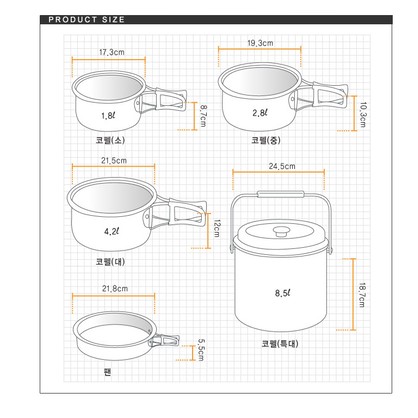 PRODUCT SIZE

17,3cm
1,8ℓ
8,7cm
코펠(소)

19,3cm
2,8ℓ
10,3cm
코펠(중)

21,5cm
4,2ℓ
12cm
코펠(대)

24,5cm
8,5ℓ
18,7cm
코펠(특대)

21,8cm
5,5cm
팬