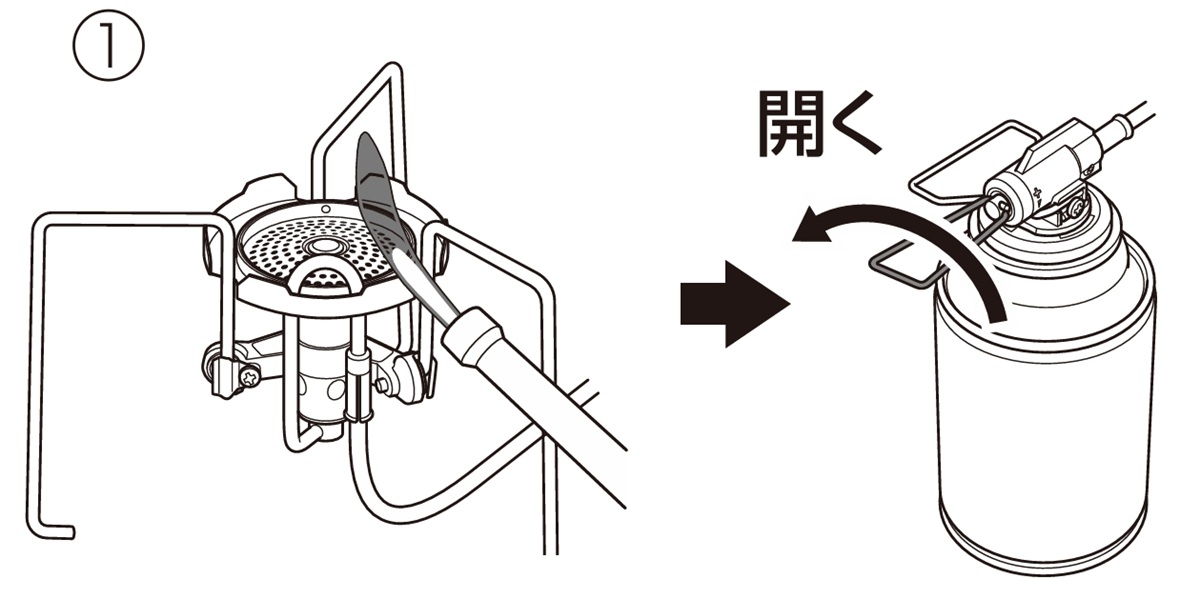 ①

開く