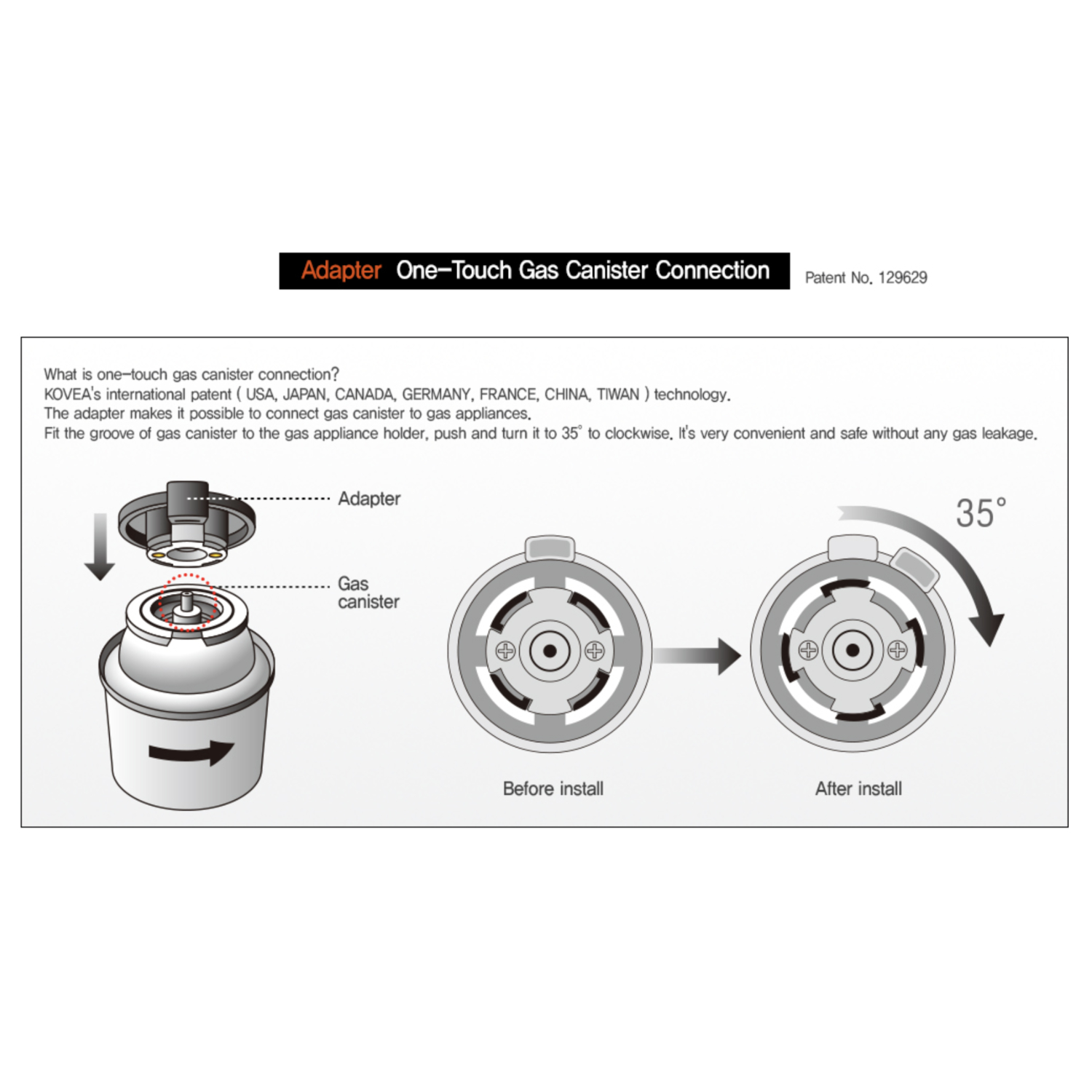 Adapter One-Touch Gas Canister Connection

Patent No. 129629

What is one-touch gas canister connection?
KOVEA's international patent ( USA, JAPAN, CANADA, GERMANY, FRANCE, CHINA, TIWAN ) technology.
The adapter makes it possible to connect gas canister to gas appliances.
Fit the groove of gas canister to the gas appliance holder, push and turn it to 35° to clockwise. It's very convenient and safe without any gas leakage.

Adapter

Gas canister

35°

Before install

After install