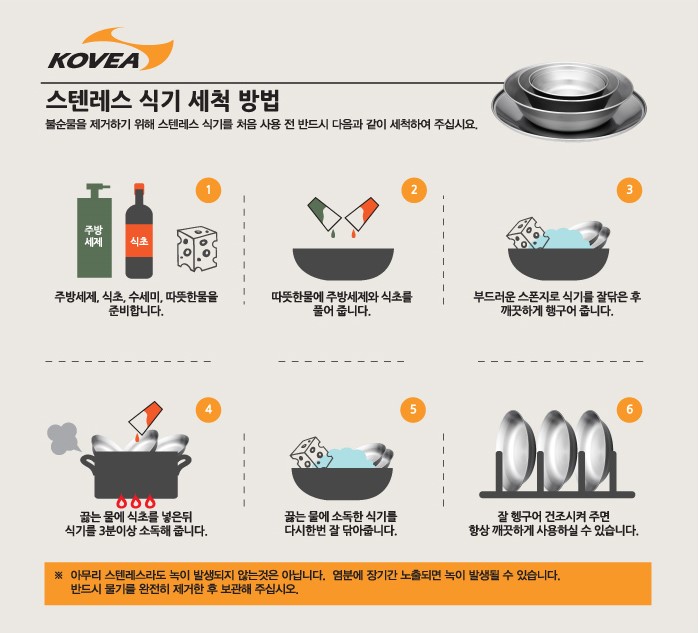 KOVEA

스텐레스 식기 세척 방법

불순물을 제거하기 위해 스텐레스 식기를 처음 사용 전 반드시 다음과 같이 세척하여 주십시요.

1

주방세제

식초

주방세제, 식초, 수세미, 따뜻한물을 준비합니다.

2

따뜻한물에 주방세제와 식초를 풀어 줍니다.

3

부드러운 스폰지로 식기를 잘닦은 후 깨끗하게 행구어 줍니다.

4

끓는 물에 식초를 넣은뒤 식기를 3분이상 소독해 줍니다.

5

끓는 물에 소독한 식기를 다시한번 잘 닦아줍니다.

6

잘 행구어 건조시켜 주면 항상 깨끗하게 사용하실 수 있습니다.

※ 아무리 스텐레스라도 녹이 발생되지 않는것은 아닙니다. 염분에 장기간 노출되면 녹이 발생될 수 있습니다. 반드시 물기를 완전히 제거한 후 보관해 주십시오.