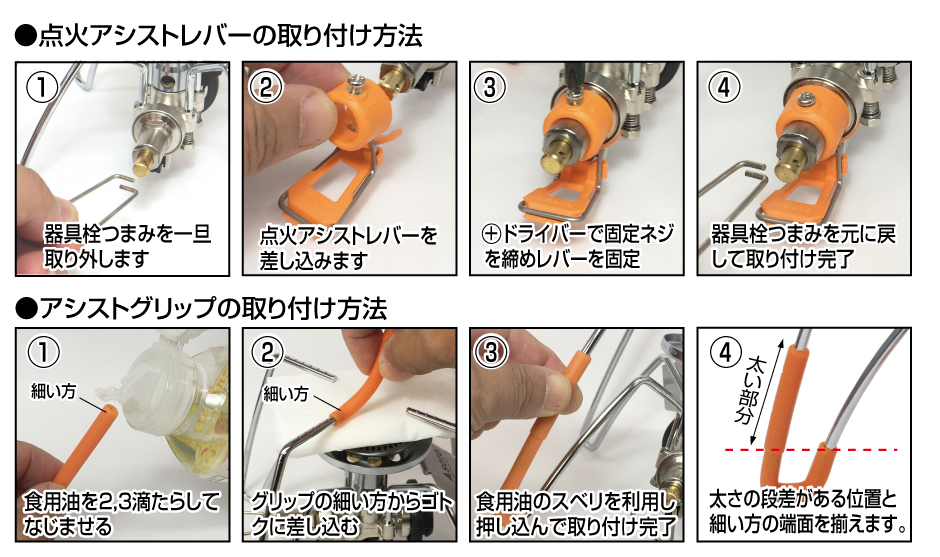 ●点火アシストレバーの取り付け方法

①
器具栓つまみを一旦取り外します

②
点火アシストレバーを差し込みます

③
⊕ドライバーで固定ネジを締めレバーを固定

④
器具栓つまみを元に戻して取り付け完了

●アシストグリップの取り付け方法

①
細い方
食用油を2,3滴たらしてなじませる

②
細い方
グリップの細い方からゴトクに差し込む

③
食用油のスベリを利用し押し込んで取り付け完了

④
太い部分
太さの段差がある位置と細い方の端面を揃えます。