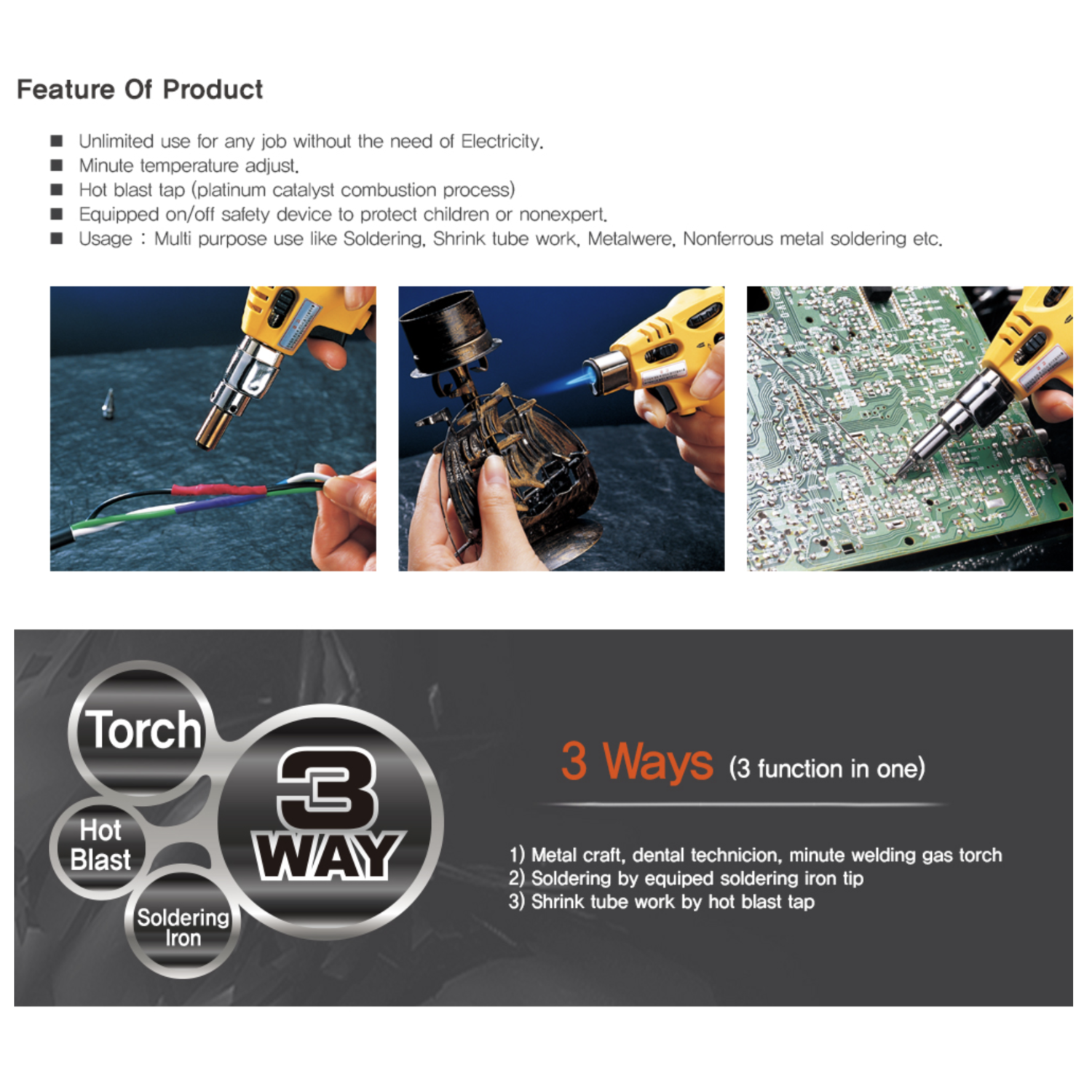 Feature Of Product

■ Unlimited use for any job without the need of Electricity.
■ Minute temperature adjust.
■ Hot blast tap (platinum catalyst combustion process)
■ Equipped on/off safety device to protect children or nonexpert.
■ Usage : Multi purpose use like Soldering, Shrink tube work, Metalwere, Nonferrous metal soldering etc.

Torch
Hot Blast
Soldering Iron
3 WAY

3 Ways (3 function in one)

1) Metal craft, dental technicion, minute welding gas torch
2) Soldering by equiped soldering iron tip
3) Shrink tube work by hot blast tap