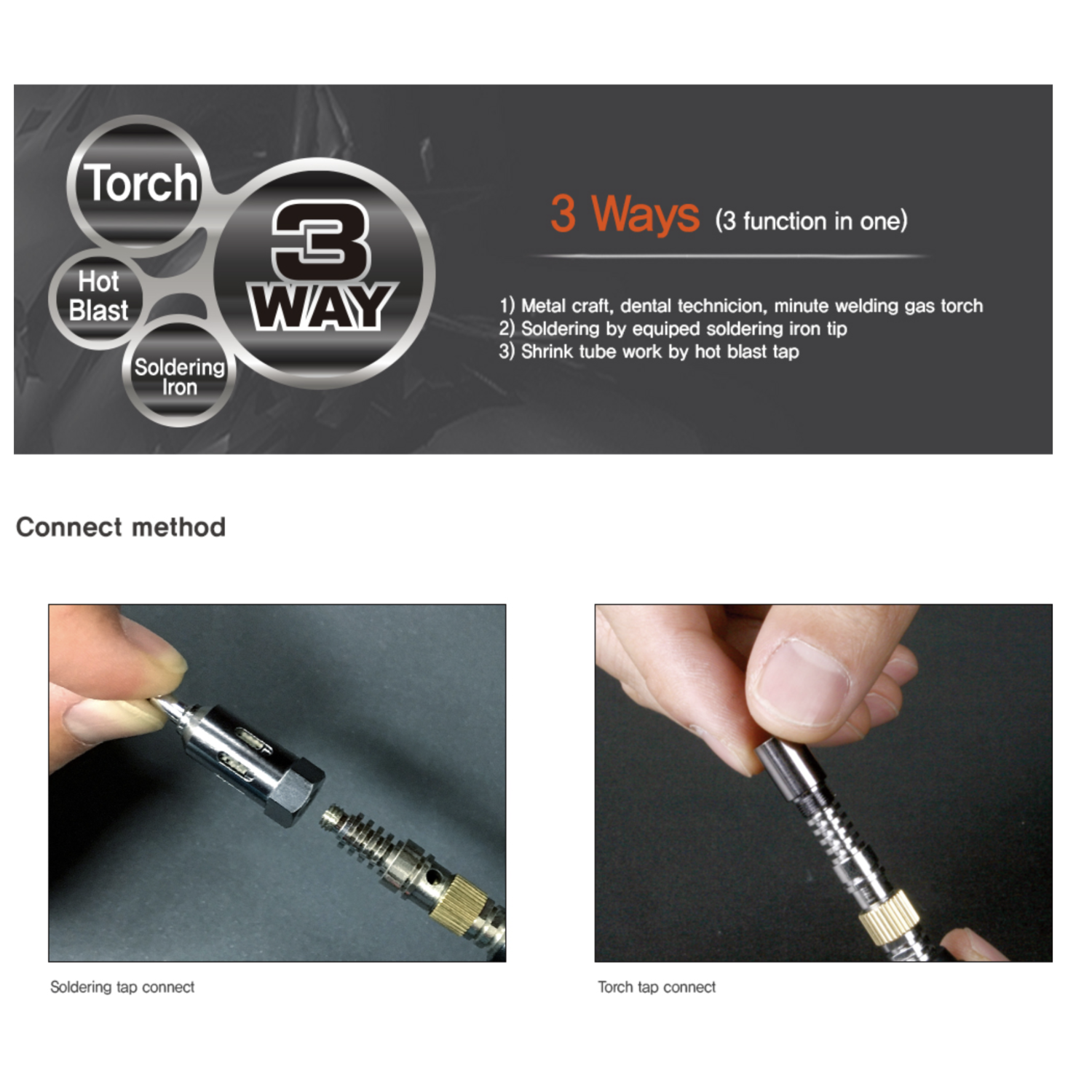 Torch

Hot Blast

Soldering Iron

3 WAY

3 Ways (3 function in one)

1) Metal craft, dental technicion, minute welding gas torch
2) Soldering by equiped soldering iron tip
3) Shrink tube work by hot blast tap

Connect method

Soldering tap connect

Torch tap connect