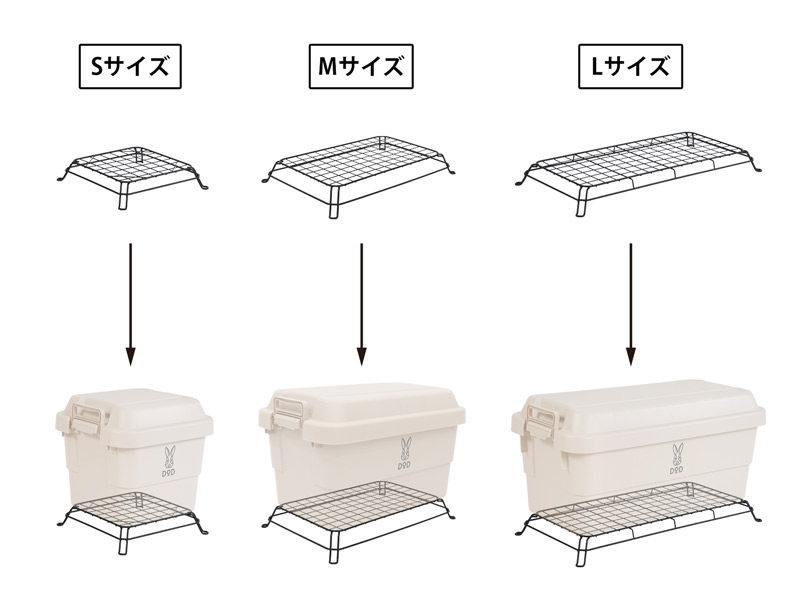 Sサイズ

Mサイズ

Lサイズ

DOD

DOD

DOD